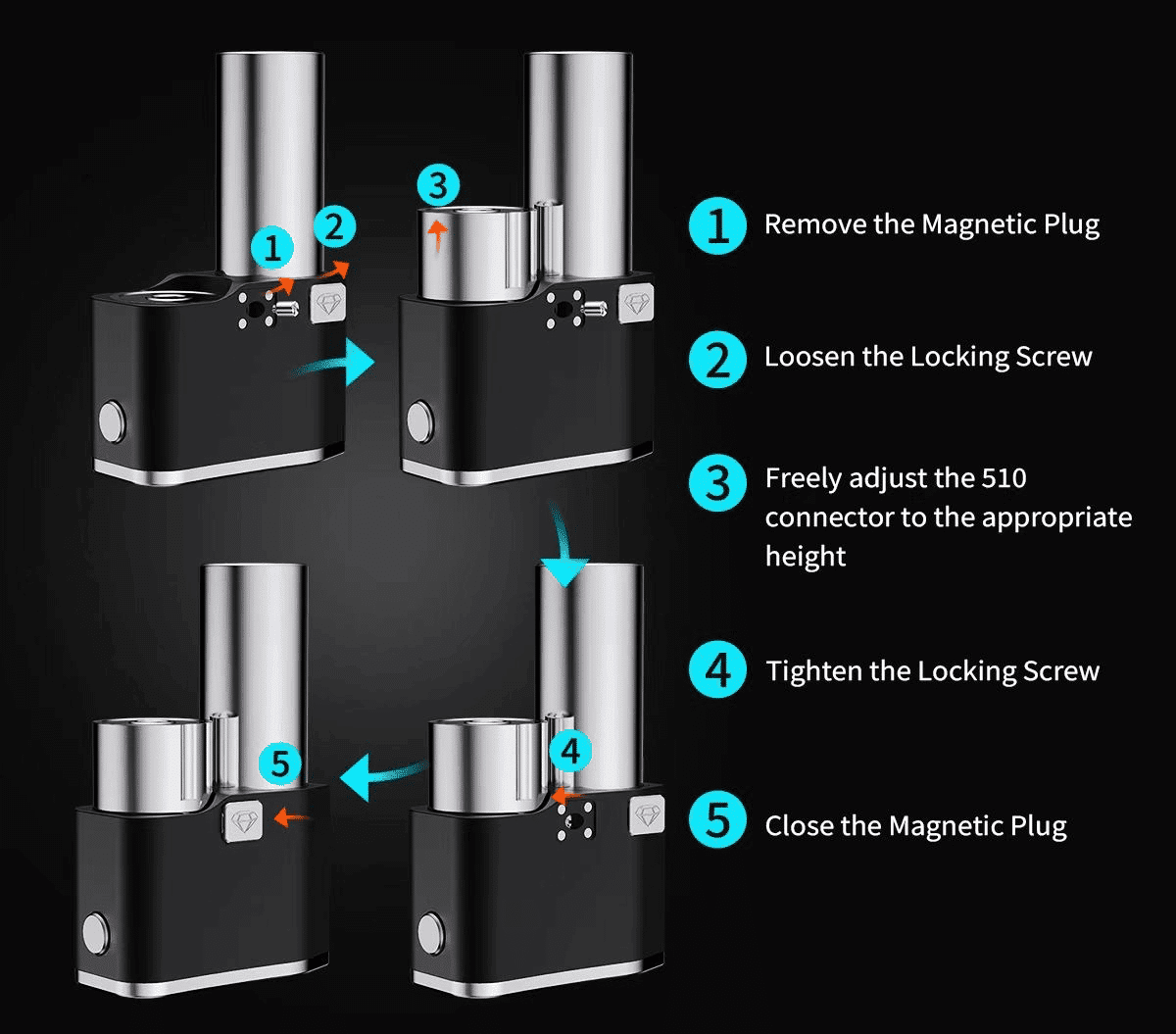 1
2
3
5
4

1 Remove the Magnetic Plug

2 Loosen the Locking Screw

3 Freely adjust the 510 connector to the appropriate height

4 Tighten the Locking Screw

5 Close the Magnetic Plug