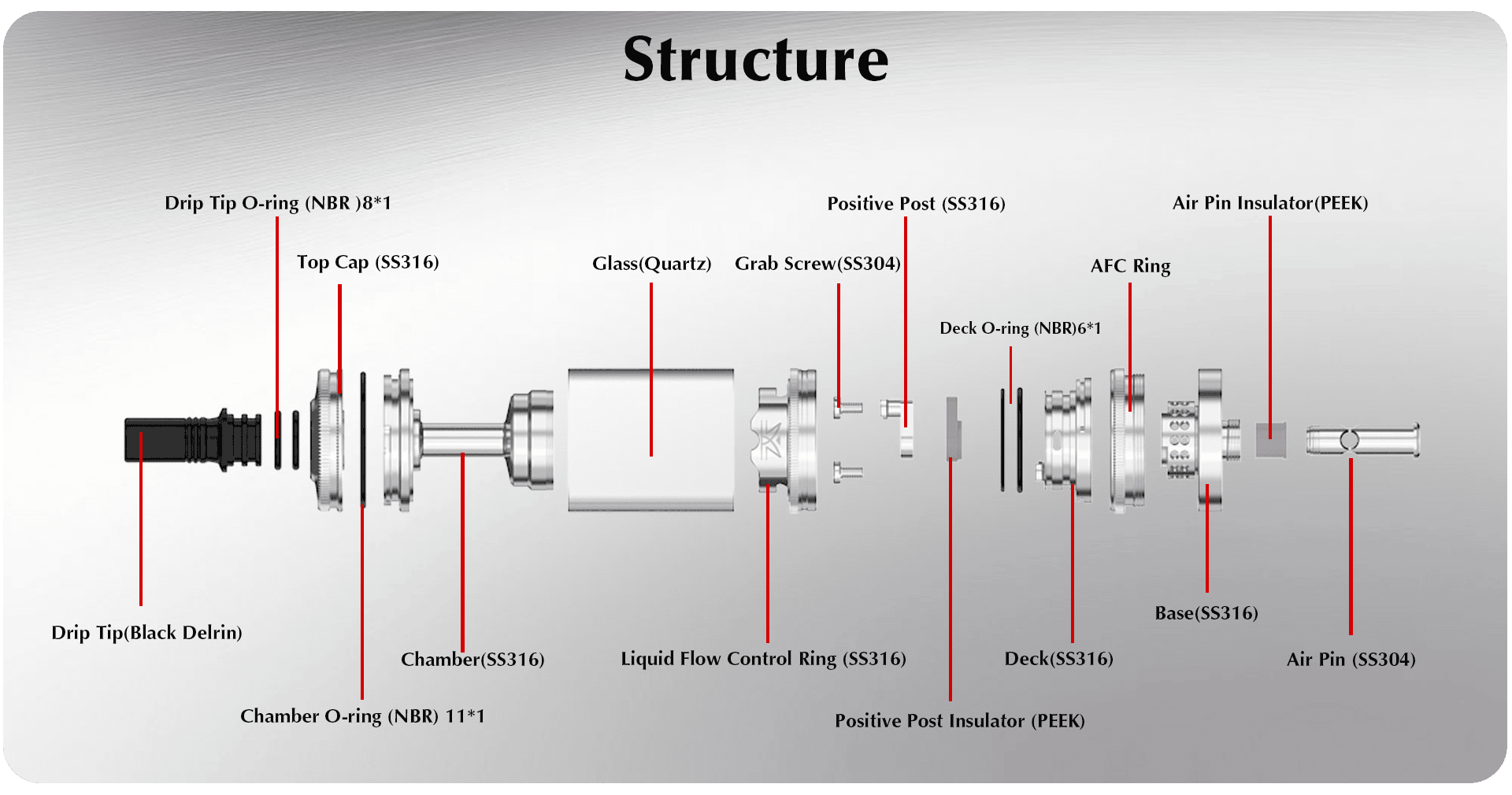 Structure

Drip Tip O-ring (NBR )8*1

Positive Post (SS316)

Air Pin Insulator(PEEK)

Top Cap (SS316)

Glass(Quartz)

Grab Screw(SS304)

AFC Ring

Deck O-ring (NBR)6*1

Drip Tip(Black Delrin)

Chamber(SS316)

Liquid Flow Control Ring (SS316)

Deck(SS316)

Base(SS316)

Air Pin (SS304)

Chamber O-ring (NBR) 11*1

Positive Post Insulator (PEEK)